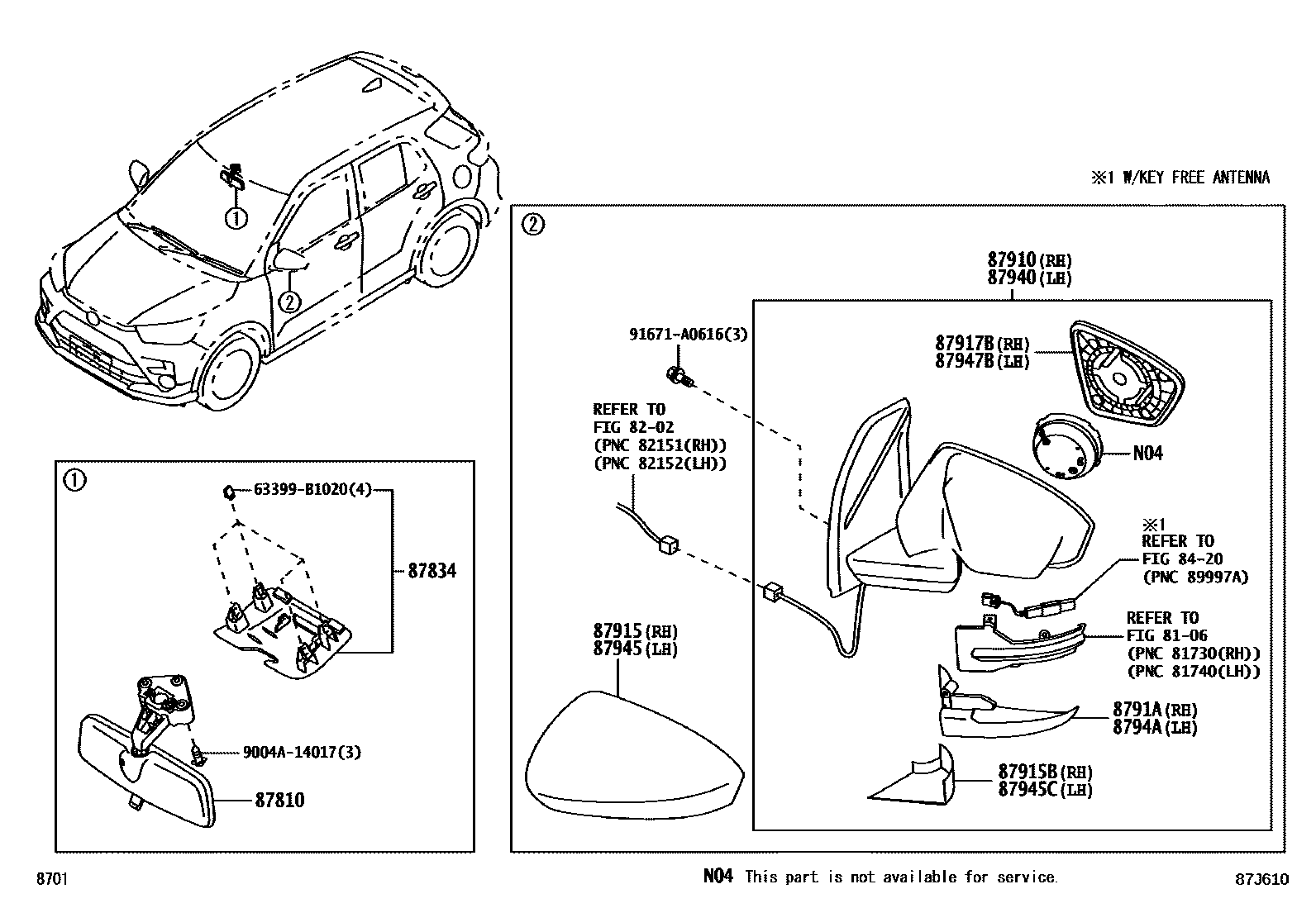 ①

②

※1 W/KEY FREE ANTENNA

①

63399-B1020(4)

87834

9004A-14017(3)

87810

②

87910(RH)
87940(LH)

91671-A0616(3)

87917B(RH)
87947B(LH)

REFER TO
FIG 82-02
(PNC 82151(RH))
(PNC 82152(LH))

N04

※1
REFER TO
FIG 84-20
(PNC 89997A)

REFER TO
FIG 81-06
(PNC 81730(RH))
(PNC 81740(LH))

87915(RH)
87945(LH)

8791A(RH)
8794A(LH)

87915B(RH)
87945C(LH)

8701

N04 This part is not available for service.

87J610